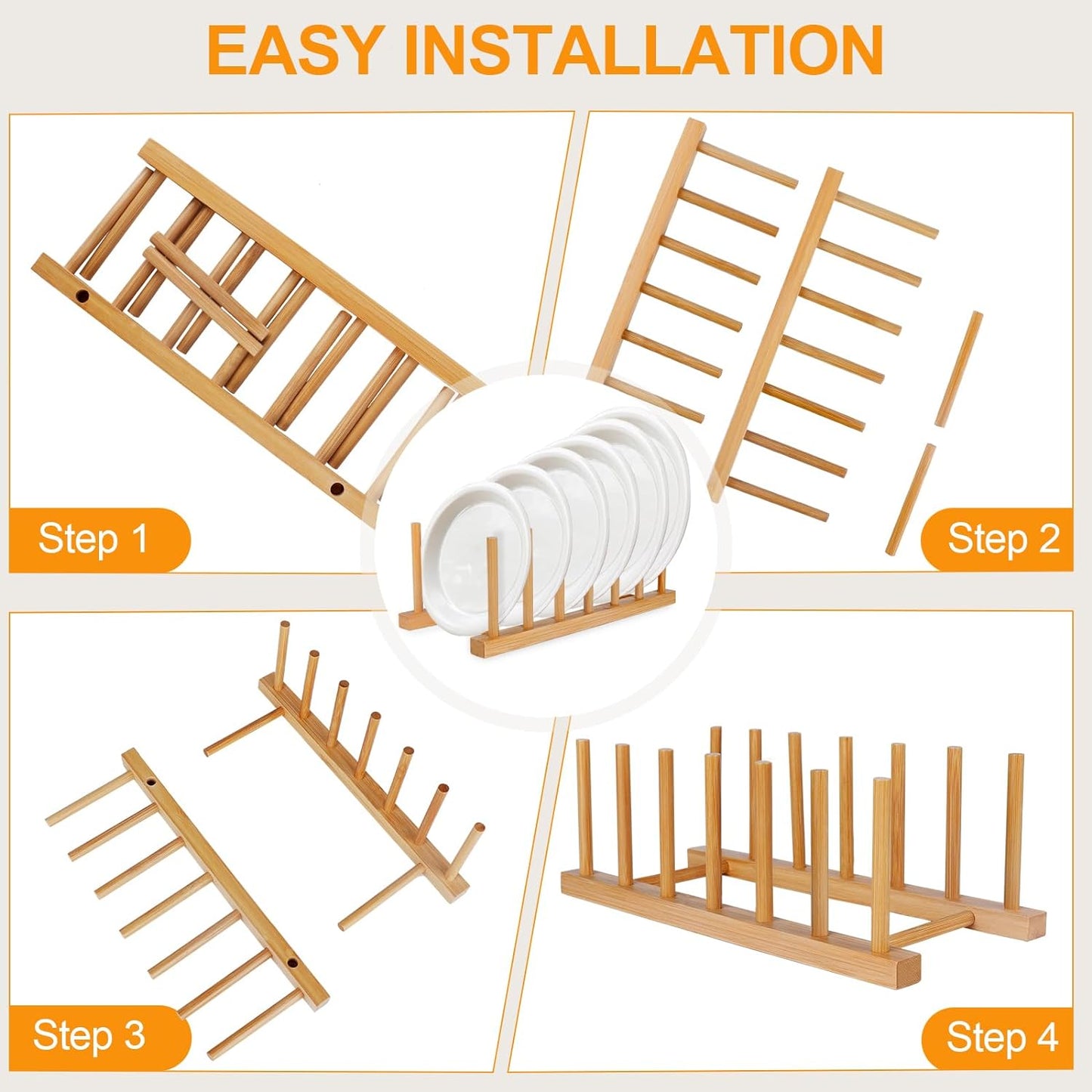 EASY INSTALLATION

Step 1

Step 2

Step 3

Step 4