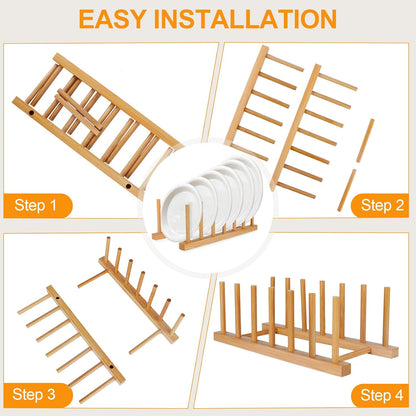 EASY INSTALLATION

Step 1

Step 2

Step 3

Step 4