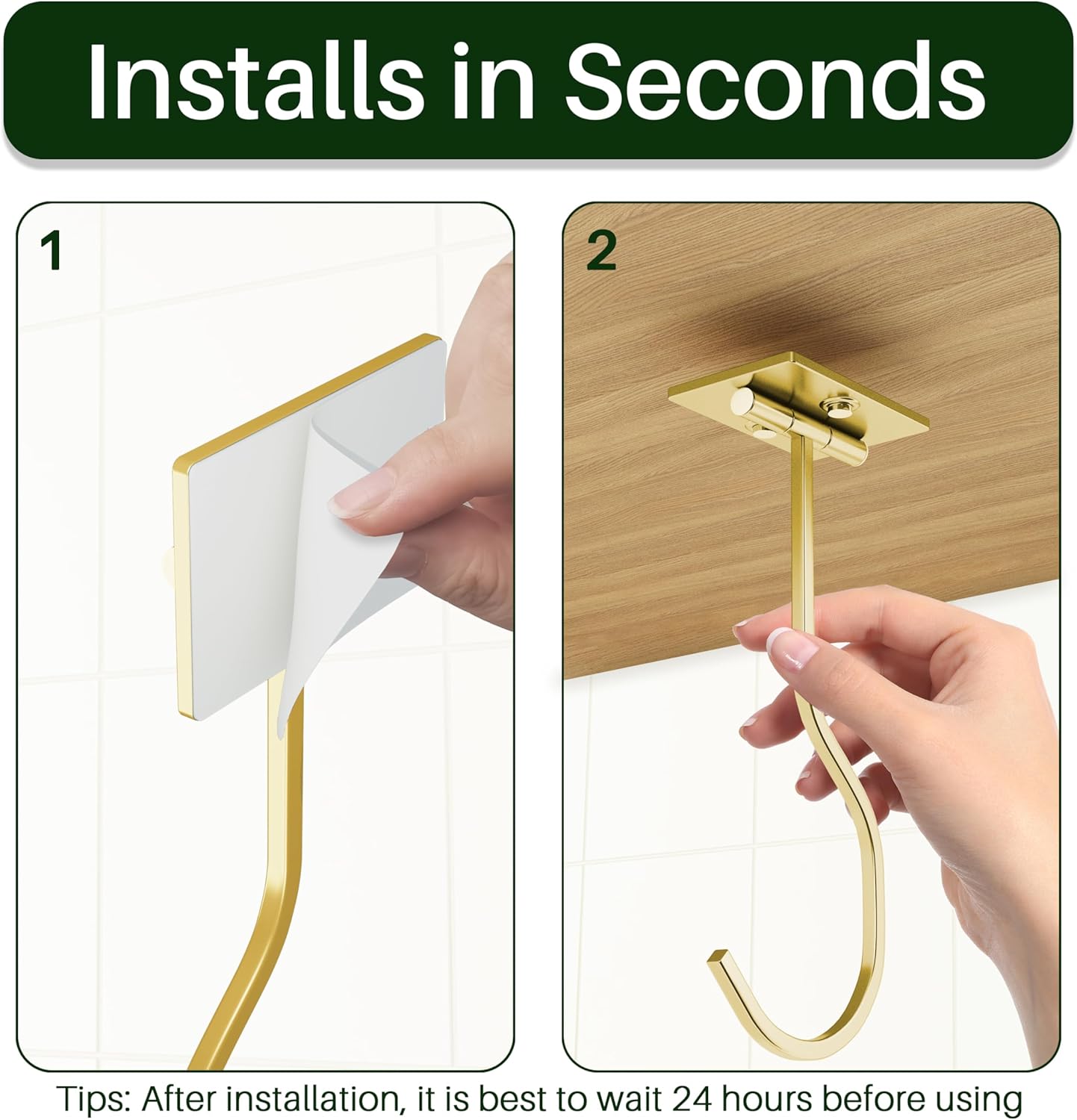 Installs in Seconds

1

2

Tips: After installation, it is best to wait 24 hours before using