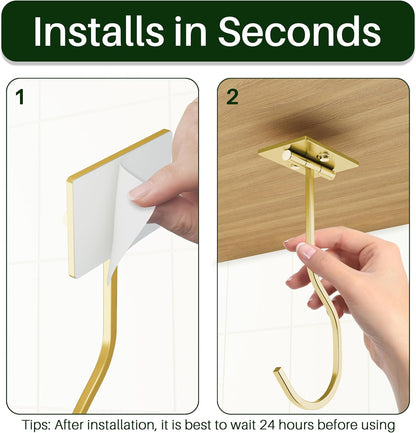 Installs in Seconds

1

2

Tips: After installation, it is best to wait 24 hours before using