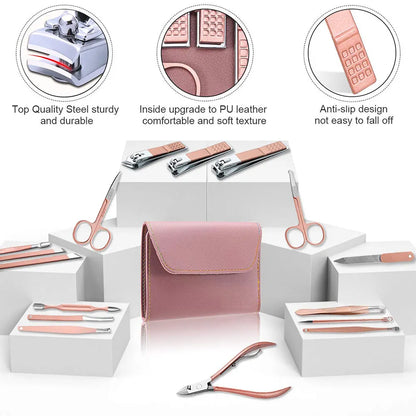 Top Quality Steel sturdy and durable

Inside upgrade to PU leather comfortable and soft texture

Anti-slip design not easy to fall off