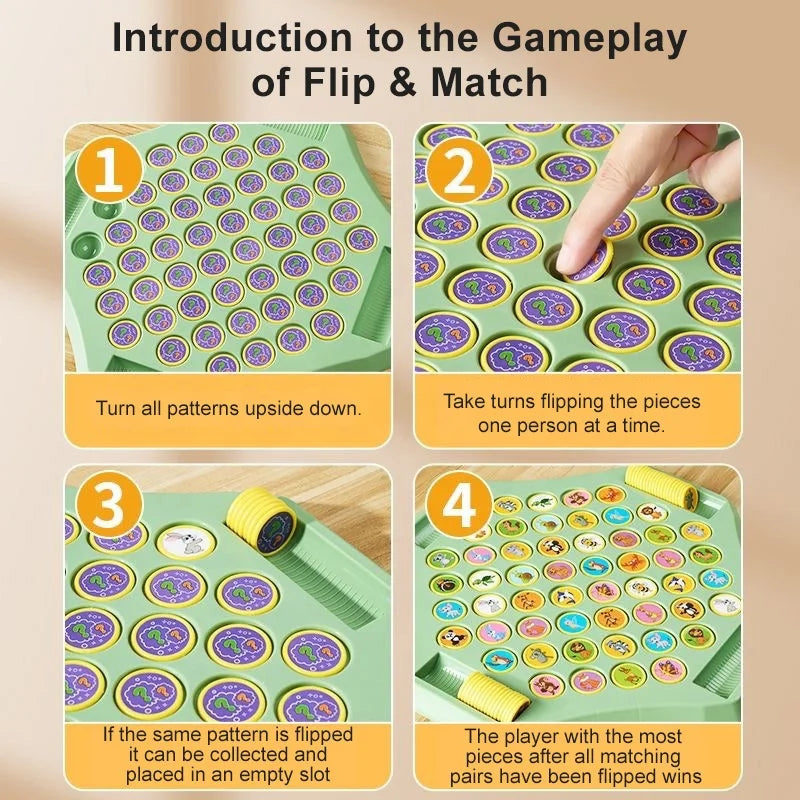 Introduction to the Gameplay of Flip & Match

1

Turn all patterns upside down.

2

Take turns flipping the pieces one person at a time.

3

If the same pattern is flipped it can be collected and placed in an empty slot

4

The player with the most pieces after all matching pairs have been flipped wins