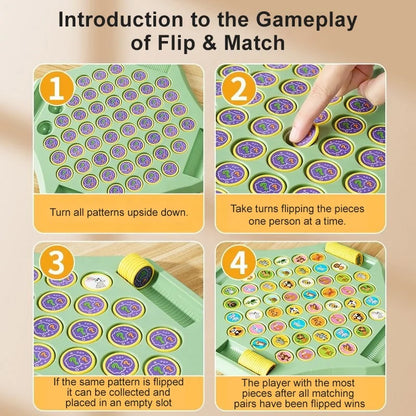 Introduction to the Gameplay of Flip & Match

1

Turn all patterns upside down.

2

Take turns flipping the pieces one person at a time.

3

If the same pattern is flipped it can be collected and placed in an empty slot

4

The player with the most pieces after all matching pairs have been flipped wins