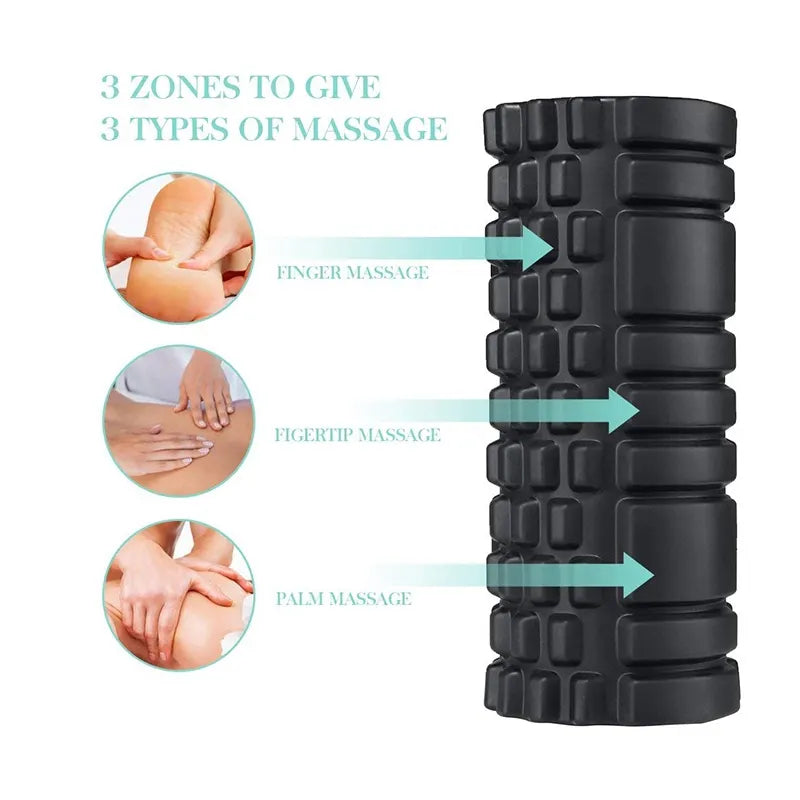 3 ZONES TO GIVE
3 TYPES OF MASSAGE

FINGER MASSAGE

FIGERTIP MASSAGE

PALM MASSAGE