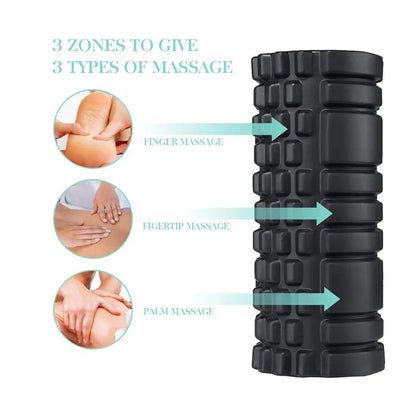 3 ZONES TO GIVE
3 TYPES OF MASSAGE

FINGER MASSAGE

FIGERTIP MASSAGE

PALM MASSAGE