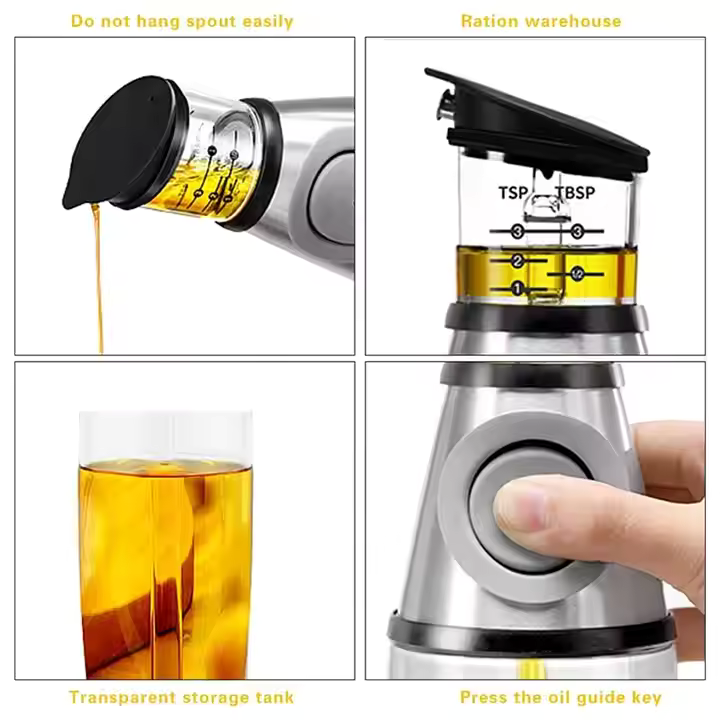 Do not hang spout easily

Ration warehouse

TSP TBSP
3 3
2 1/2
1

Transparent storage tank

Press the oil guide key