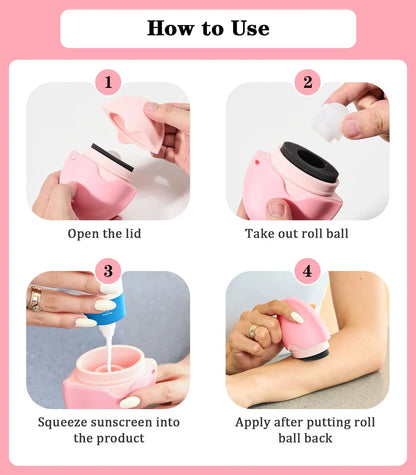 How to Use

1

Open the lid

2

Take out roll ball

3

Squeeze sunscreen into the product

4

Apply after putting roll ball back