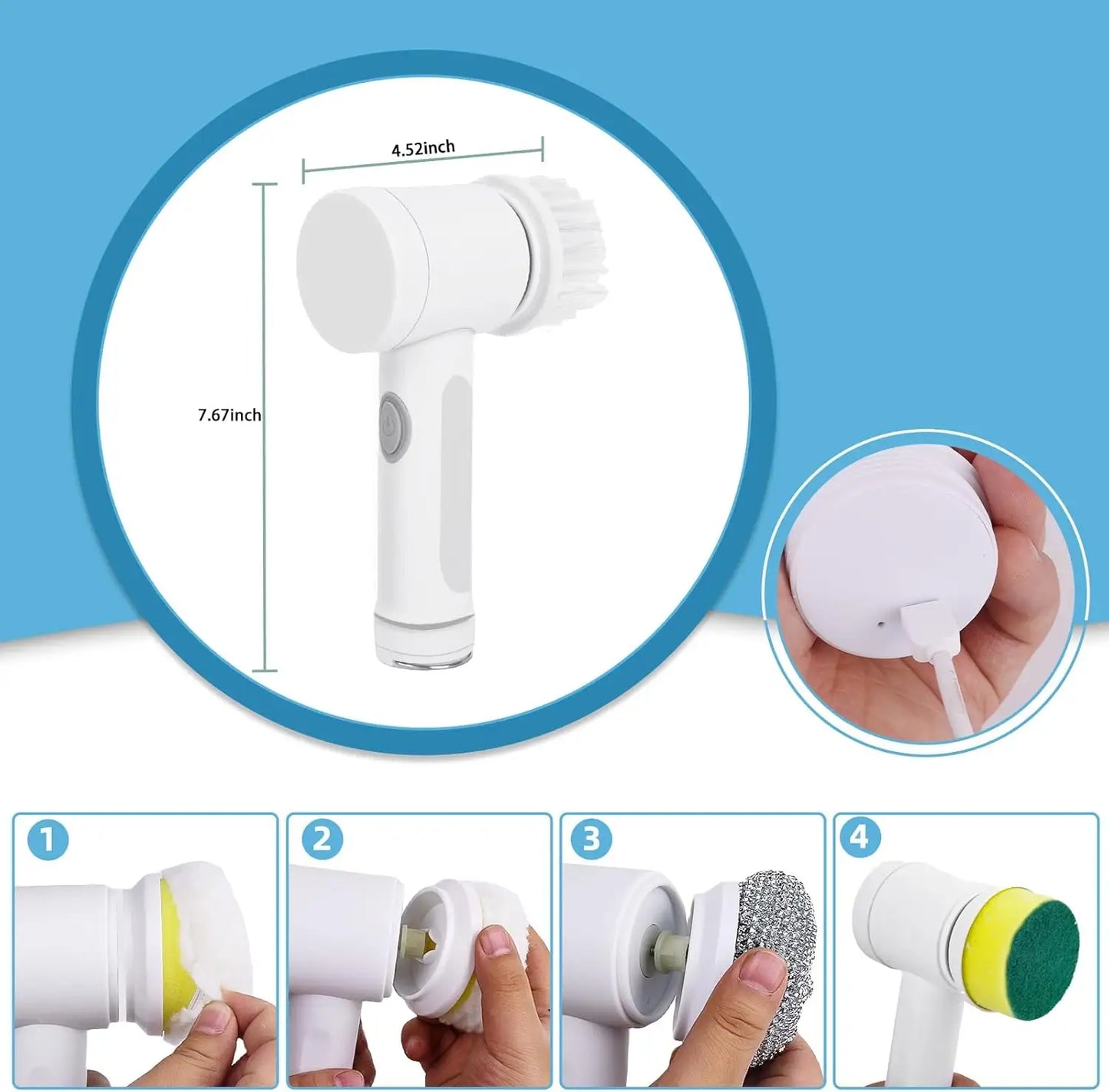 4.52inch

7.67inch

1

2

3

4