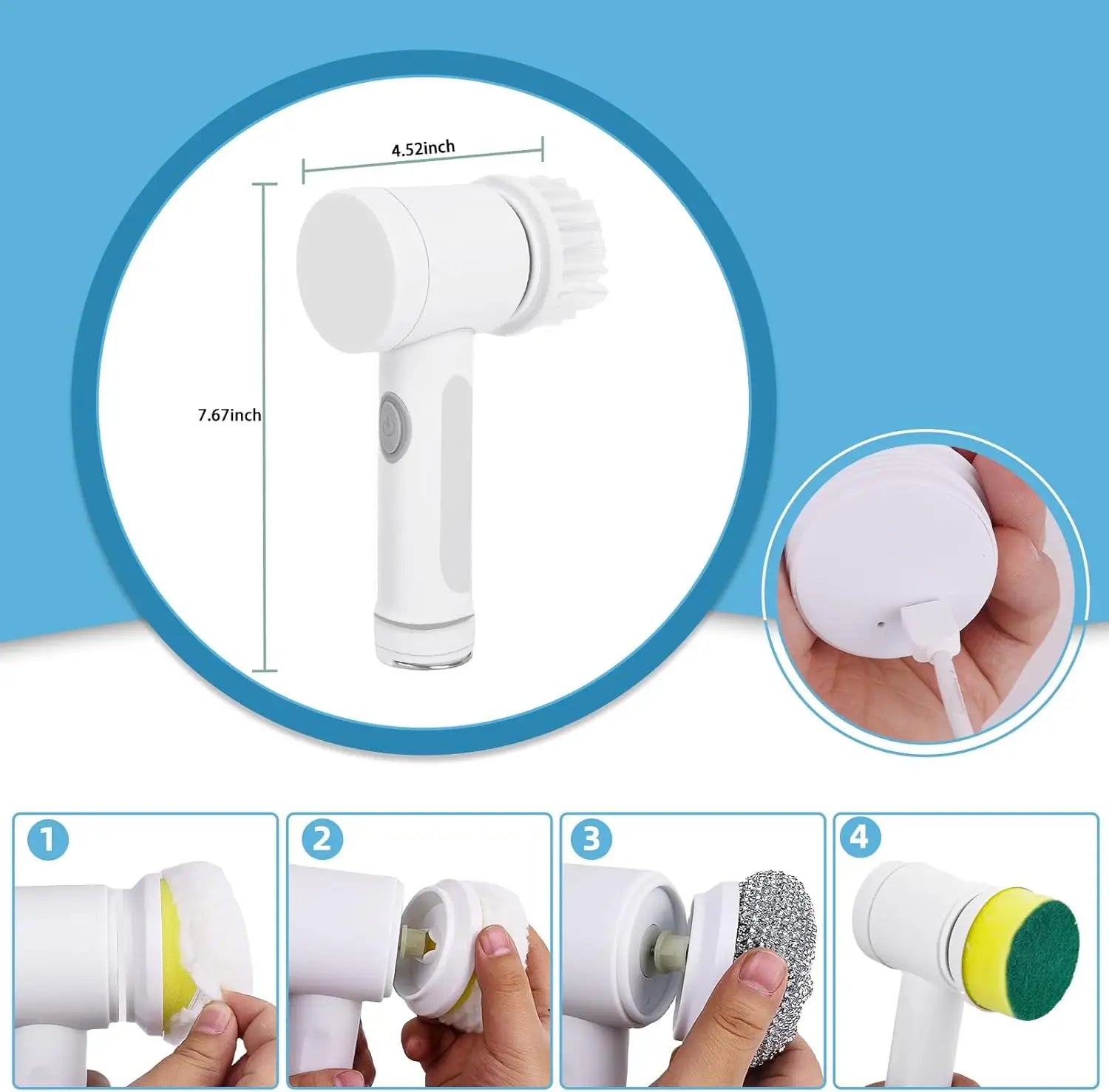 4.52inch

7.67inch

1

2

3

4