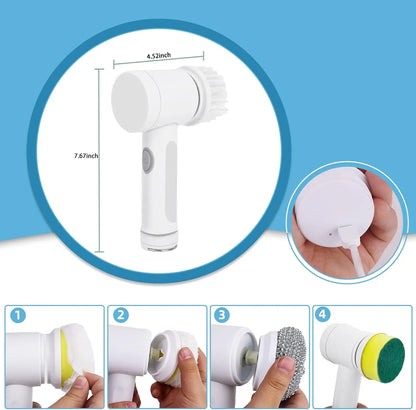 4.52inch

7.67inch

1

2

3

4